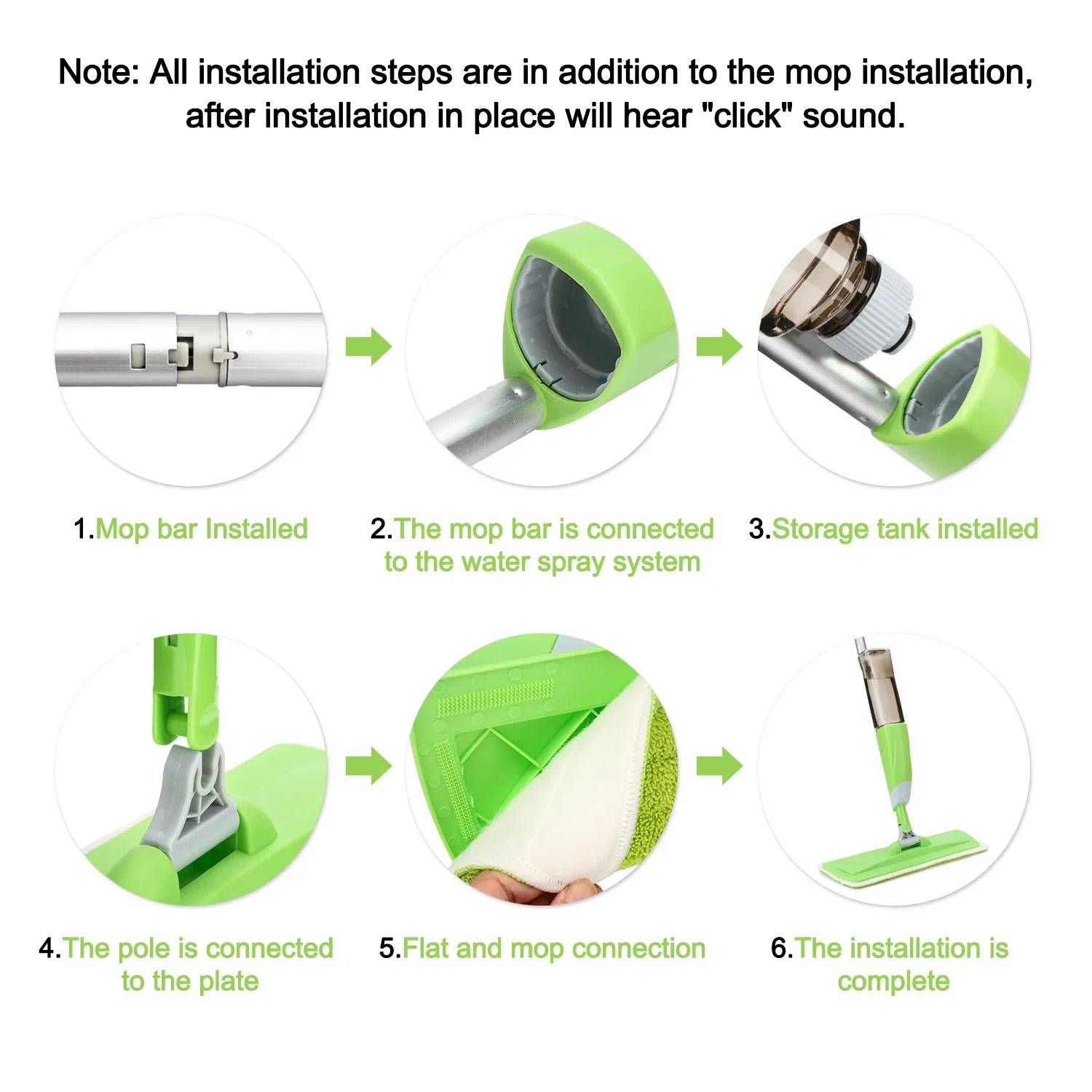 Note: All installation steps are in addition to the mop installation, after installation in place will hear "click" sound.

1.Mop bar Installed

2.The mop bar is connected to the water spray system

3.Storage tank installed

4.The pole is connected to the plate

5.Flat and mop connection

6.The installation is complete