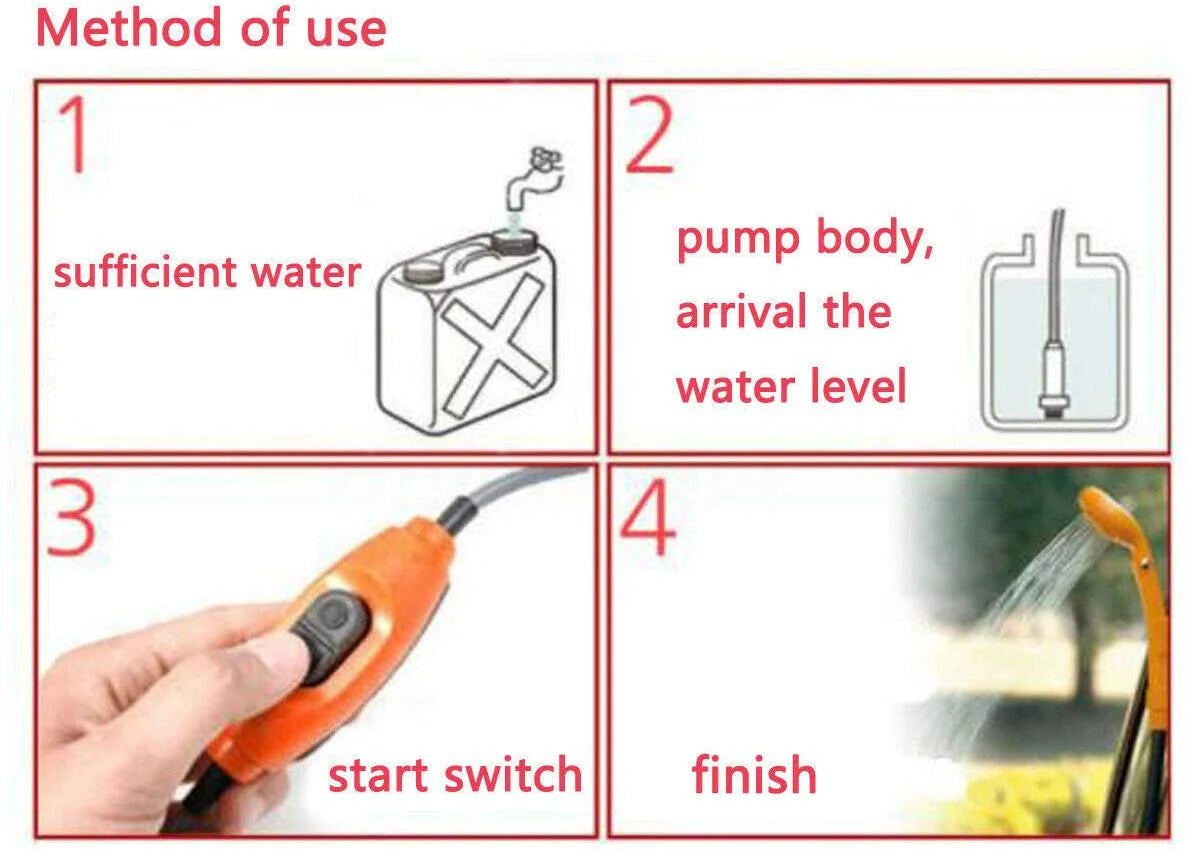 Method of use

1

sufficient water

2

pump body, arrival the water level

3

start switch

4

finish